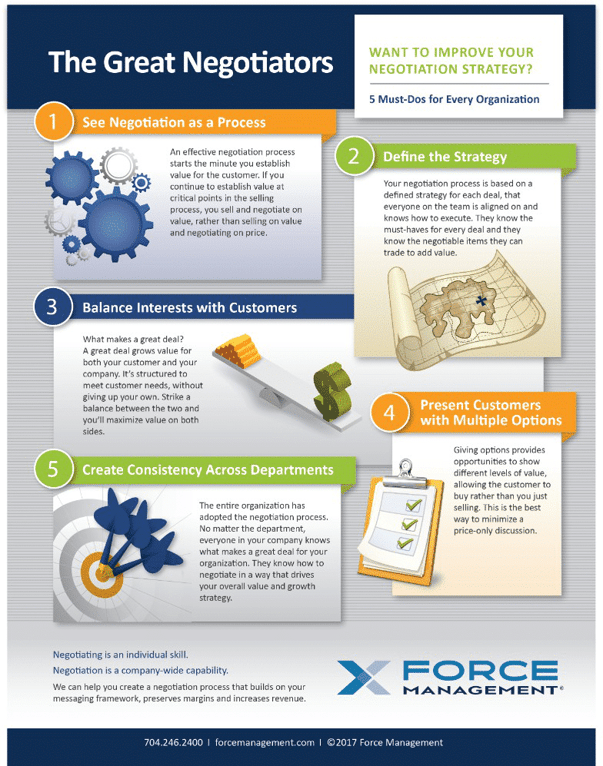 The Great Negotiators

WANT TO IMPROVE YOUR NEGOTIATION STRATEGY?

5 Must-Dos for Every Organization

1 See Negotiation as a Process

An effective negotiation process starts the minute you establish value for the customer. If you continue to establish value at critical points in the selling process, you sell and negotiate on value, rather than selling on value and negotiating on price.

2 Define the Strategy

Your negotiation process is based on a defined strategy for each deal, that everyone on the team is aligned on and knows how to execute. They know the must-haves for every deal and they know the negotiable items they can trade to add value.

3 Balance Interests with Customers

What makes a great deal? A great deal grows value for both your customer and your company. It's structured to meet customer needs, without giving up your own. Strike a balance between the two and you'll maximize value on both sides.

4 Present Customers with Multiple Options

Giving options provides opportunities to show different levels of value, allowing the customer to buy rather than you just selling. This is the best way to minimize a price-only discussion.

5 Create Consistency Across Departments

The entire organization has adopted the negotiation process. No matter the department, everyone in your company knows what makes a great deal for your organization. They know how to negotiate in a way that drives your overall value and growth strategy.

Negotiating is an individual skill.

Negotiation is a company-wide capability.

We can help you create a negotiation process that builds on your messaging framework, preserves margins and increases revenue.

FORCE MANAGEMENT®

704.246.2400 | forcemanagement.com | ©2017 Force Management